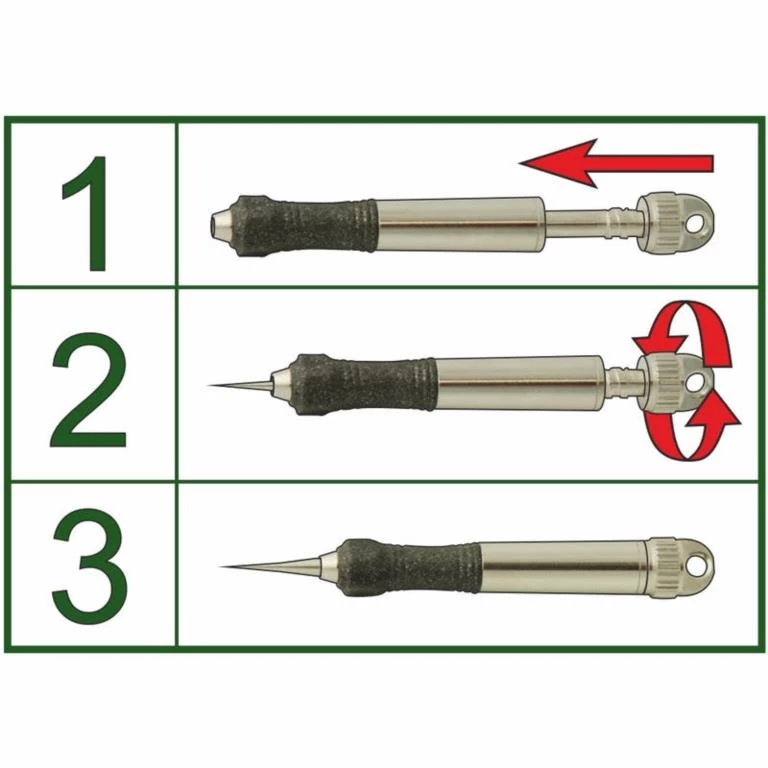 1

2

3